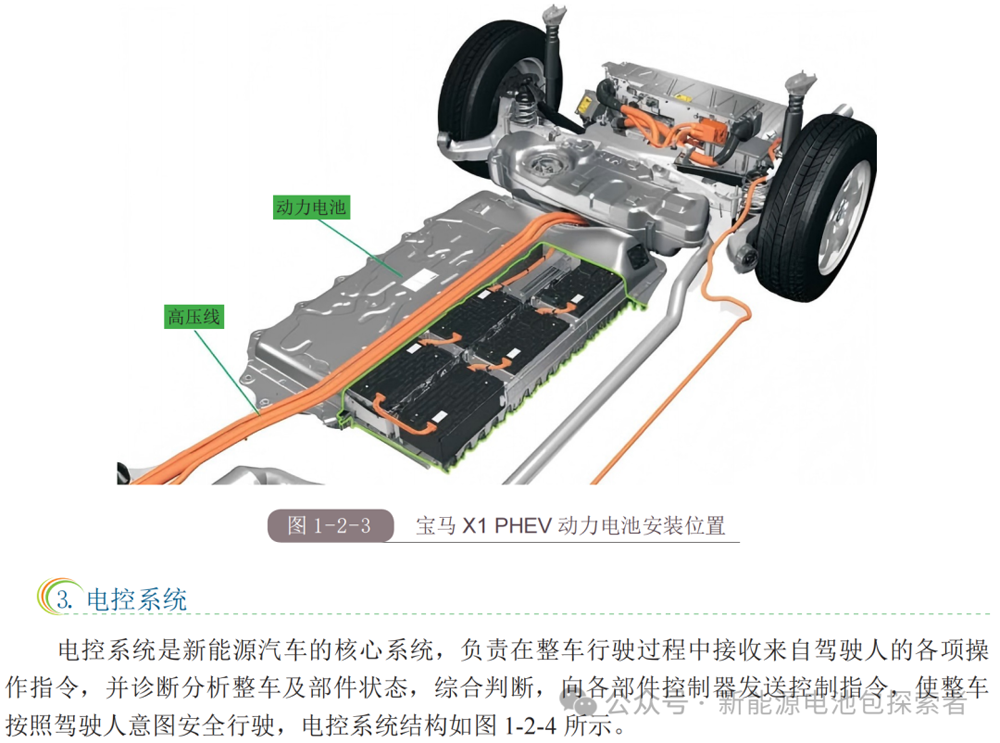 动力电池

高压线

图 1-2-3　宝马 X1 PHEV 动力电池安装位置

3. 电控系统

电控系统是新能源汽车的核心系统，负责在整车行驶过程中接收来自驾驶人的各项操作指令，并诊断分析整车及部件状态，综合判断，向各部件控制器发送控制指令，使整车按照驾驶人意图安全行驶，电控系统结构如图 1-2-4 所示。

公众号 · 新能源电池包探索者